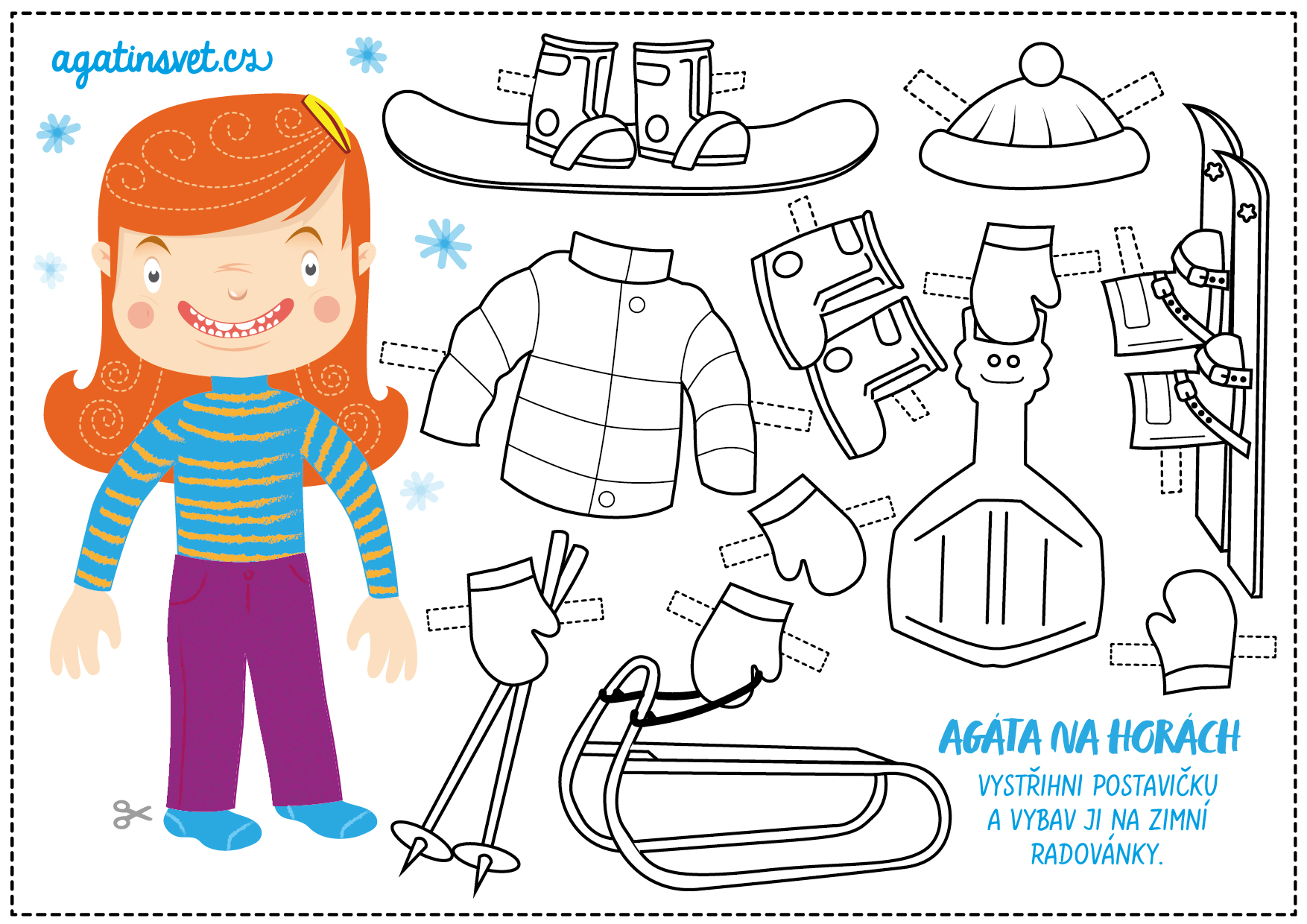 agatinsvet.cz

AGÁTA NA HORÁCH

VYSTŘIHNI POSTAVIČKU A VYBAV JI NA ZIMNÍ RADOVÁNKY.